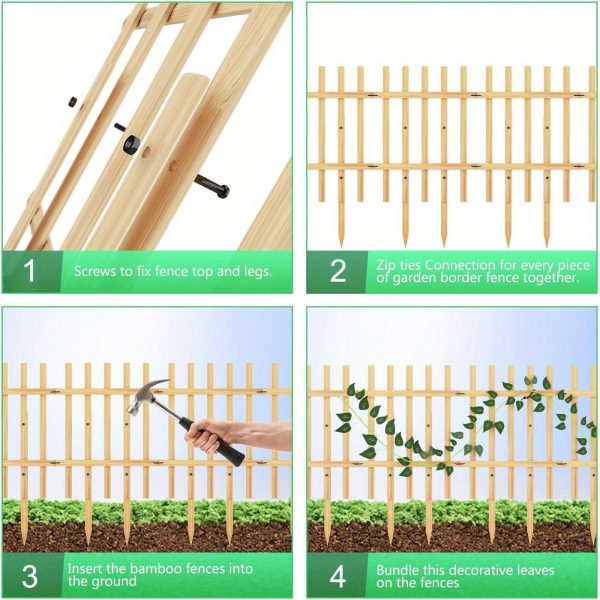 1 Screws to fix fence top and legs.

2 Zip ties Connection for every piece of garden border fence together.

3 Insert the bamboo fences into the ground

4 Bundle this decorative leaves on the fences